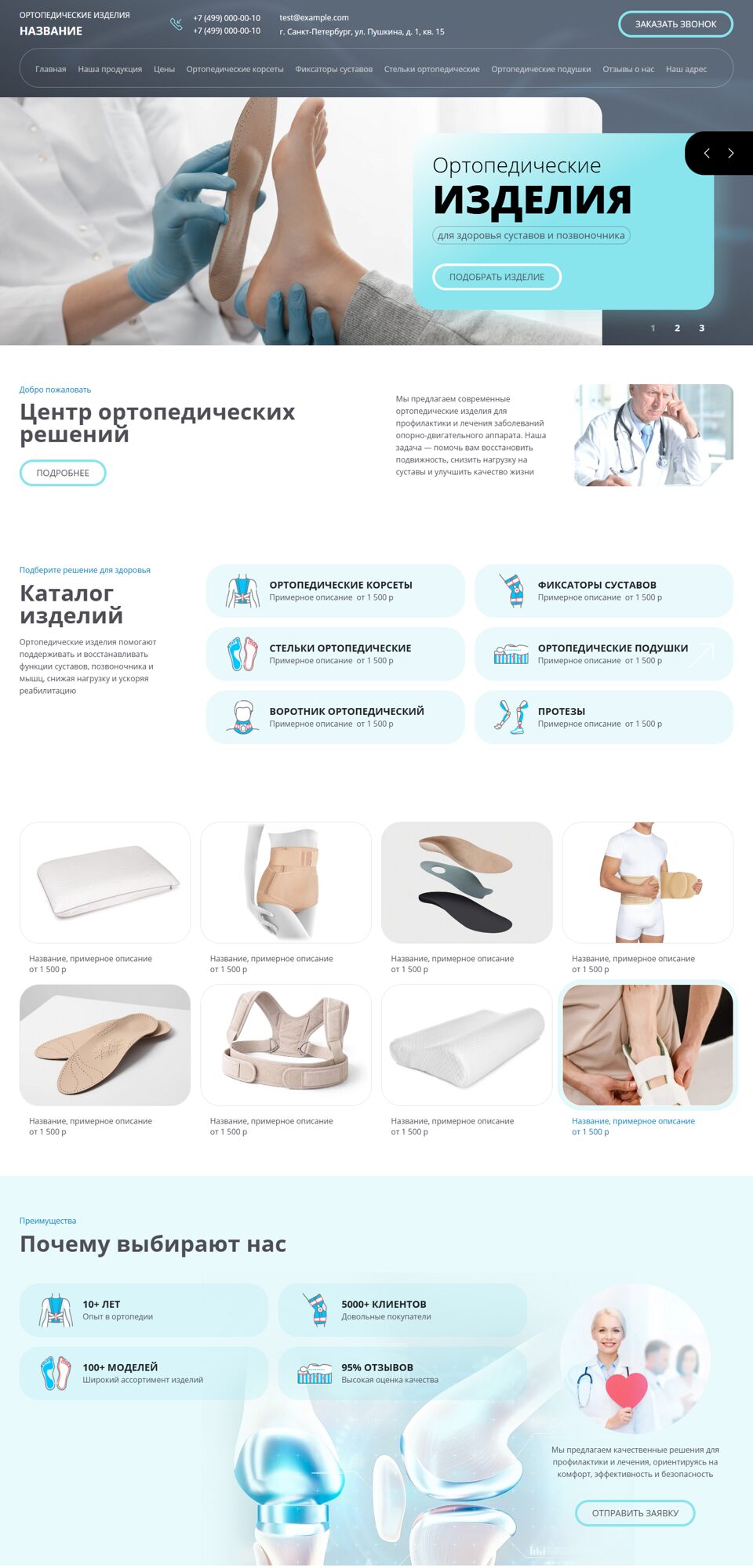 ОРТОПЕДИЧЕСКИЕ ИЗДЕЛИЯ
НАЗВАНИЕ

+7 (499) 000-00-10
+7 (499) 000-00-10

test@example.com
г. Санкт-Петербург, ул. Пушкина, д. 1, кв. 15

ЗАКАЗАТЬ ЗВОНОК

Главная Наша продукция Цены Ортопедические корсеты Фиксаторы суставов Стельки ортопедические Ортопедические подушки Отзывы о нас Наш адрес

Ортопедические
ИЗДЕЛИЯ
для здоровья суставов и позвоночника

ПОДОБРАТЬ ИЗДЕЛИЕ

1 2 3

Добро пожаловать

Центр ортопедических решений

ПОДРОБНЕЕ

Мы предлагаем современные ортопедические изделия для профилактики и лечения заболеваний опорно-двигательного аппарата. Наша задача — помочь вам восстановить подвижность, снизить нагрузку на суставы и улучшить качество жизни

Подберите решение для здоровья

Каталог изделий

Ортопедические изделия помогают поддерживать и восстанавливать функции суставов, позвоночника и мышц, снижая нагрузку и ускоряя реабилитацию

ОРТОПЕДИЧЕСКИЕ КОРСЕТЫ
Примерное описание от 1 500 р

ФИКСАТОРЫ СУСТАВОВ
Примерное описание от 1 500 р

СТЕЛЬКИ ОРТОПЕДИЧЕСКИЕ
Примерное описание от 1 500 р

ОРТОПЕДИЧЕСКИЕ ПОДУШКИ
Примерное описание от 1 500 р

ВОРОТНИК ОРТОПЕДИЧЕСКИЙ
Примерное описание от 1 500 р

ПРОТЕЗЫ
Примерное описание от 1 500 р

Название, примерное описание
от 1 500 р

Название, примерное описание
от 1 500 р

Название, примерное описание
от 1 500 р

Название, примерное описание
от 1 500 р

Название, примерное описание
от 1 500 р

Название, примерное описание
от 1 500 р

Название, примерное описание
от 1 500 р

Название, примерное описание
от 1 500 р

Преимущества

Почему выбирают нас

10+ ЛЕТ
Опыт в ортопедии

5000+ КЛИЕНТОВ
Довольные покупатели

100+ МОДЕЛЕЙ
Широкий ассортимент изделий

95% ОТЗЫВОВ
Высокая оценка качества

Мы предлагаем качественные решения для профилактики и лечения, ориентируясь на комфорт, эффективность и безопасность

ОТПРАВИТЬ ЗАЯВКУ